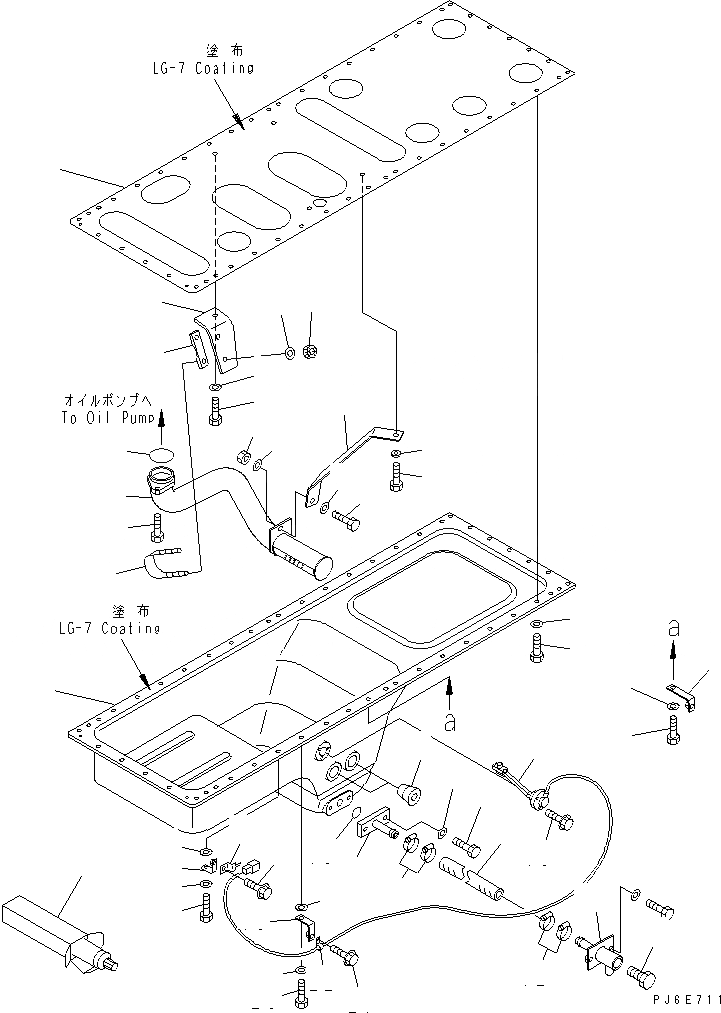 塗布
LG-7 Coating

オイルポンプへ
To Oil Pump

塗布
LG-7 Coating

a

a

PJ6E711