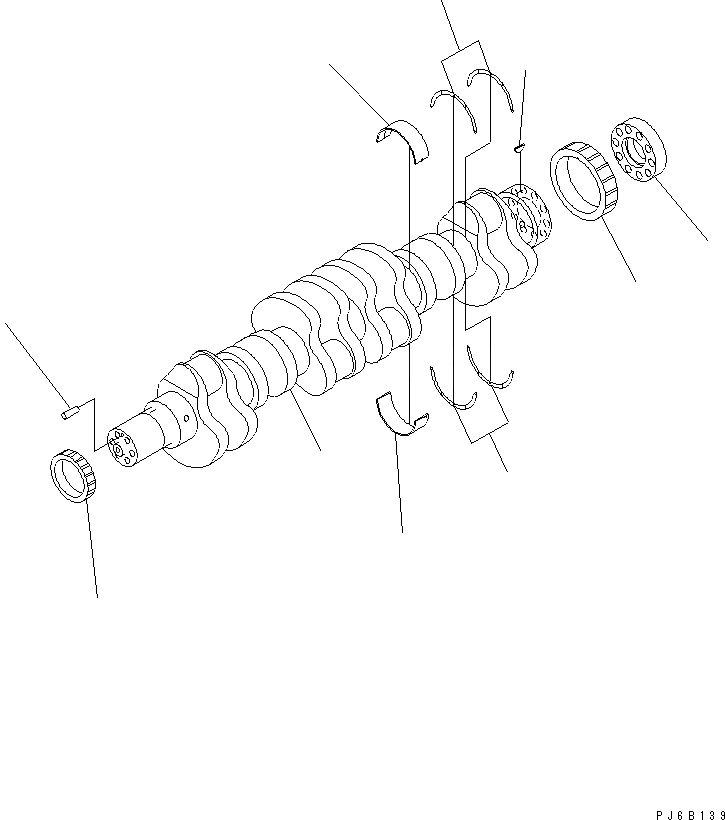 PJ6B139