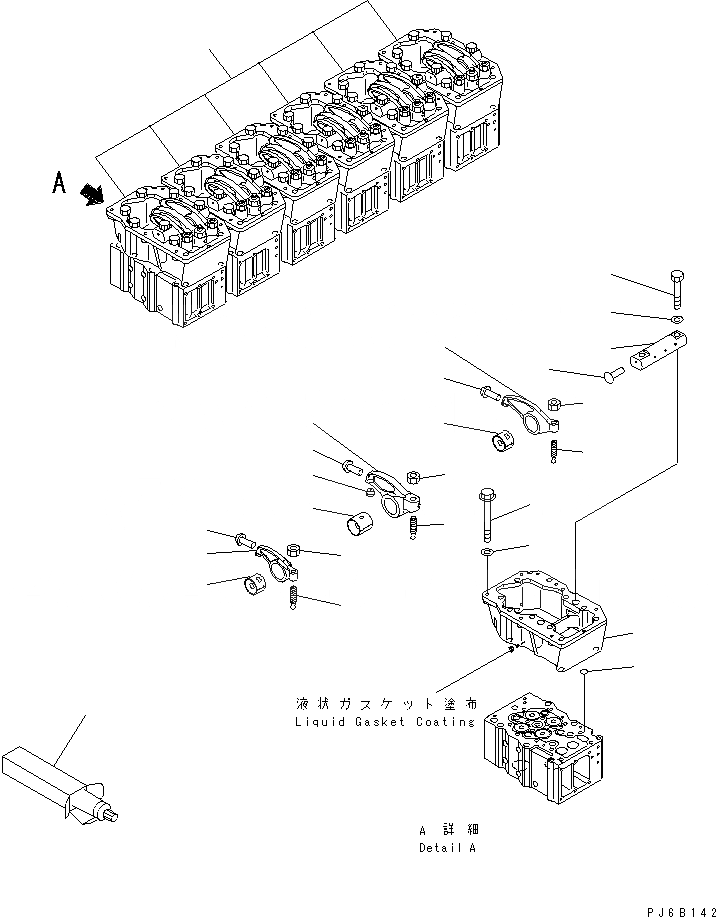 A

液状ガスケット塗布
Liquid Gasket Coating

A 詳細
Detail A

PJ6B142