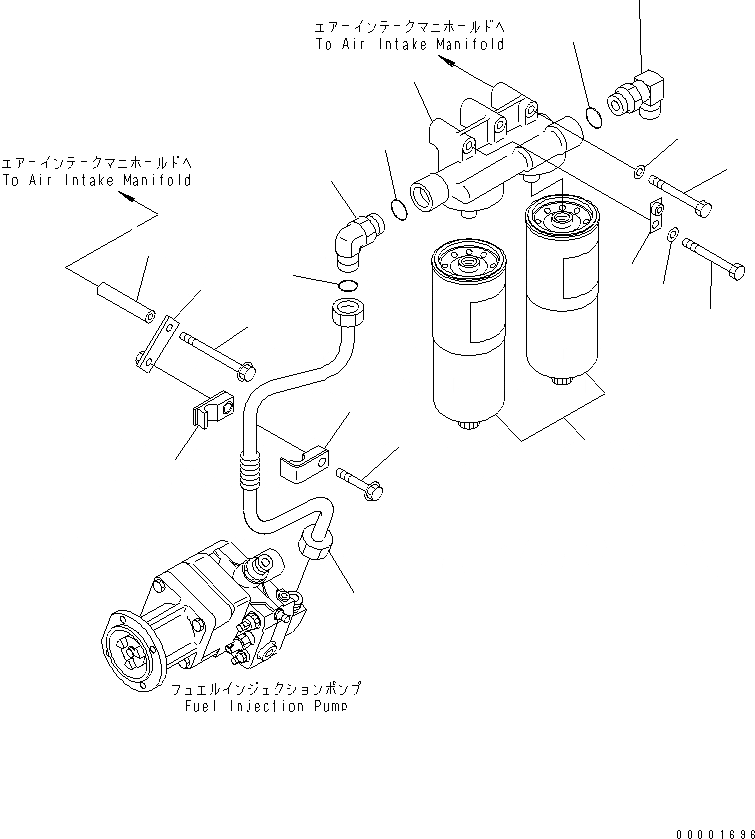 エアーインテークマニホールドへ
To Air Intake Manifold

エアーインテークマニホールドへ
To Air Intake Manifold

フュエルインジェクションポンプ
Fuel Injection Pump

00001696