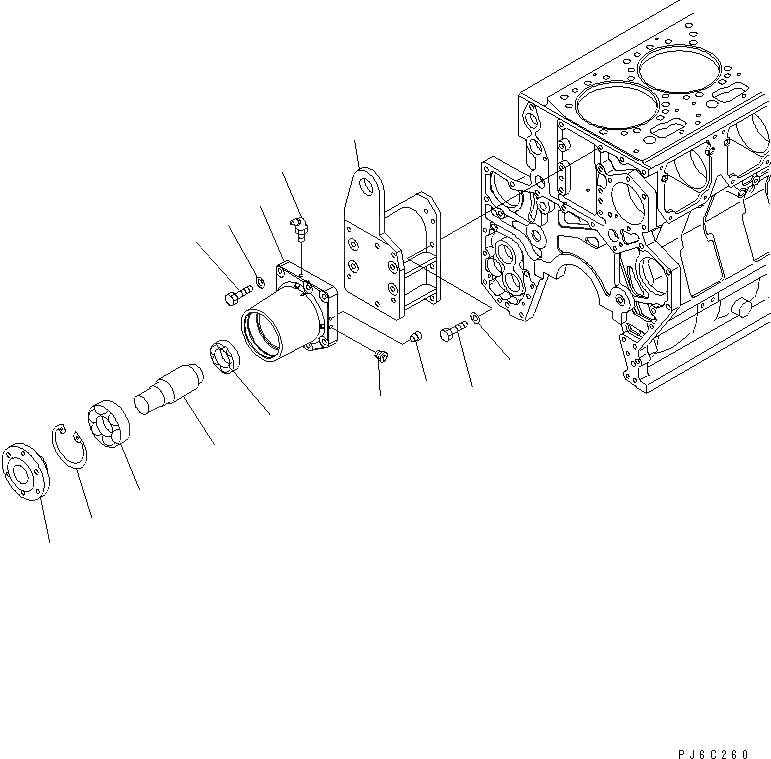 PJ6C260