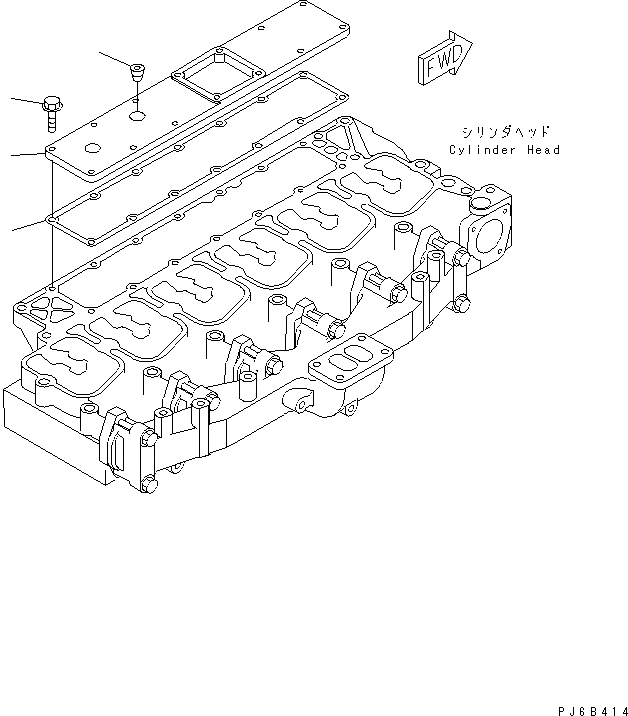 FWD

シリンダヘッド
Cylinder Head

PJ6B414