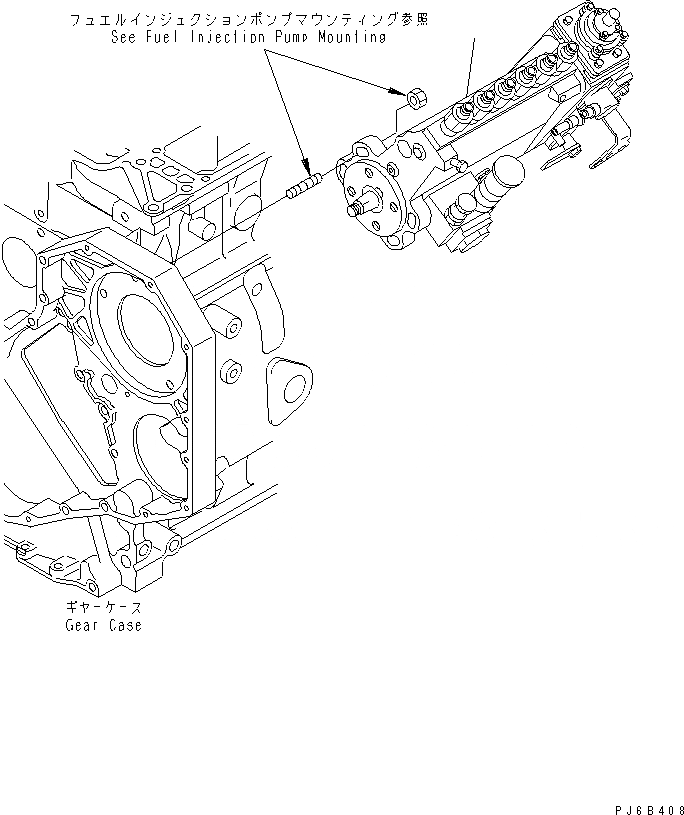 フュエルインジェクションポンプマウンティング参照
See Fuel Injection Pump Mounting

ギヤーケース
Gear Case

PJ6B408