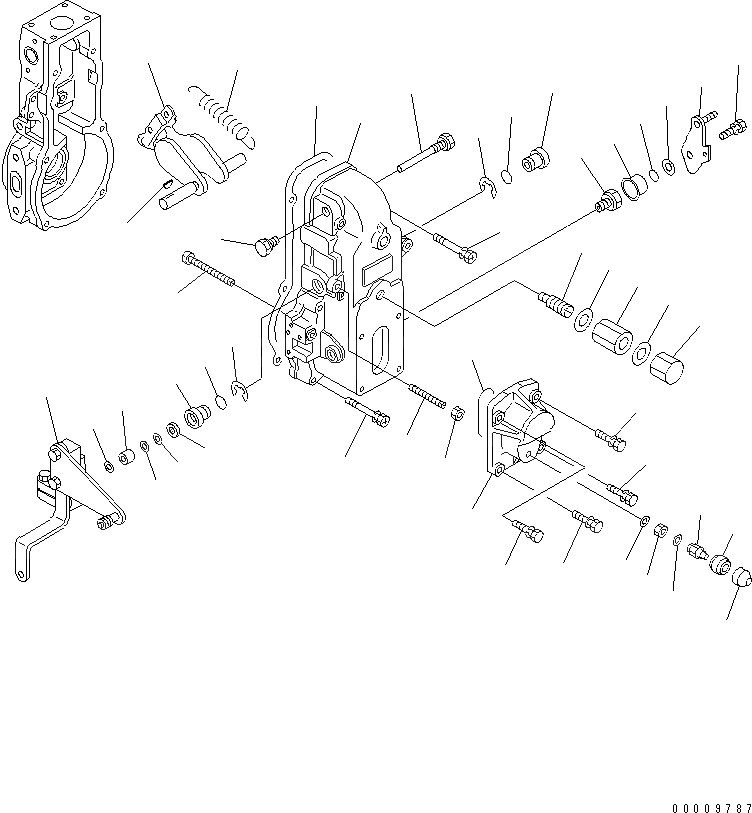 00009787