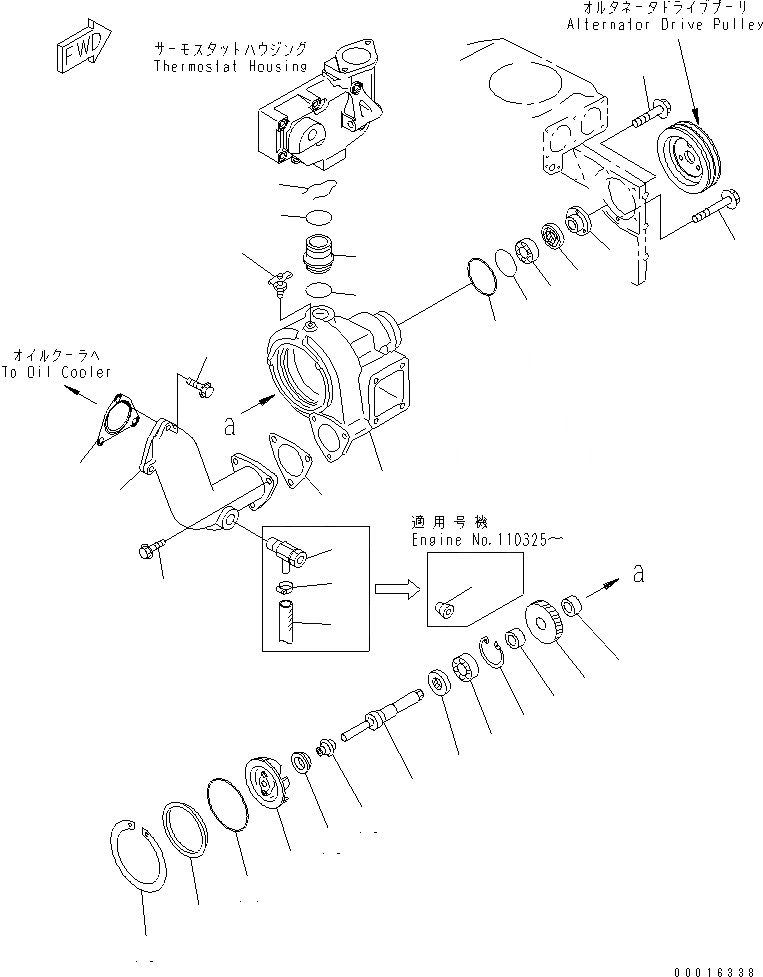 FWD

サーモスタットハウジング
Thermostat Housing

オルタネータドライブプーリ
Alternator Drive Pulley

オイルクーラへ
To Oil Cooler

a

適用号機
Engine No.110325~

a

00016338