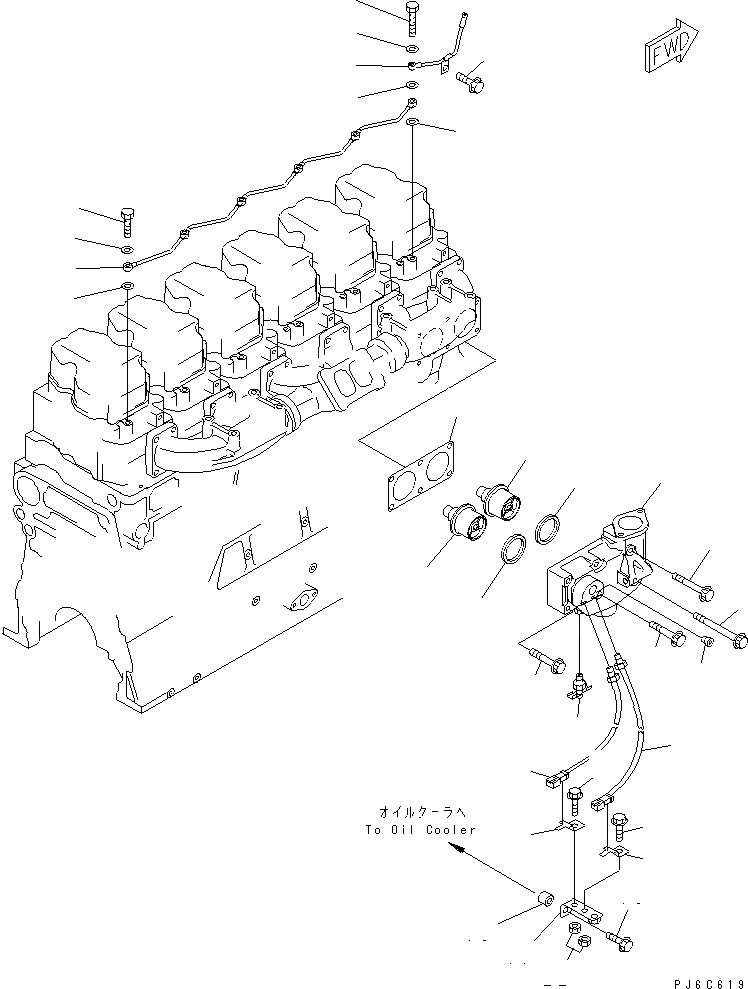 FWD

オイルクーラへ
To Oil Cooler

PJ6C619