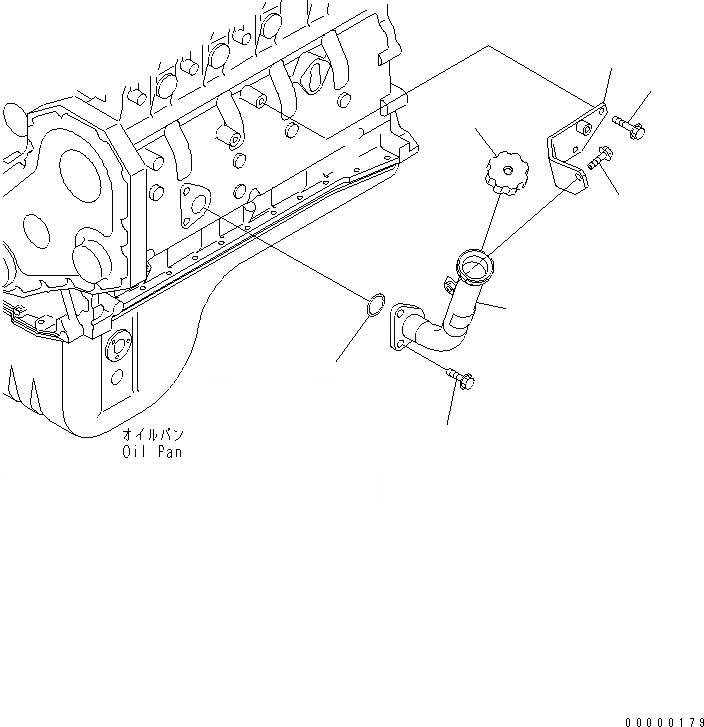 オイルパン
Oil Pan

00000179