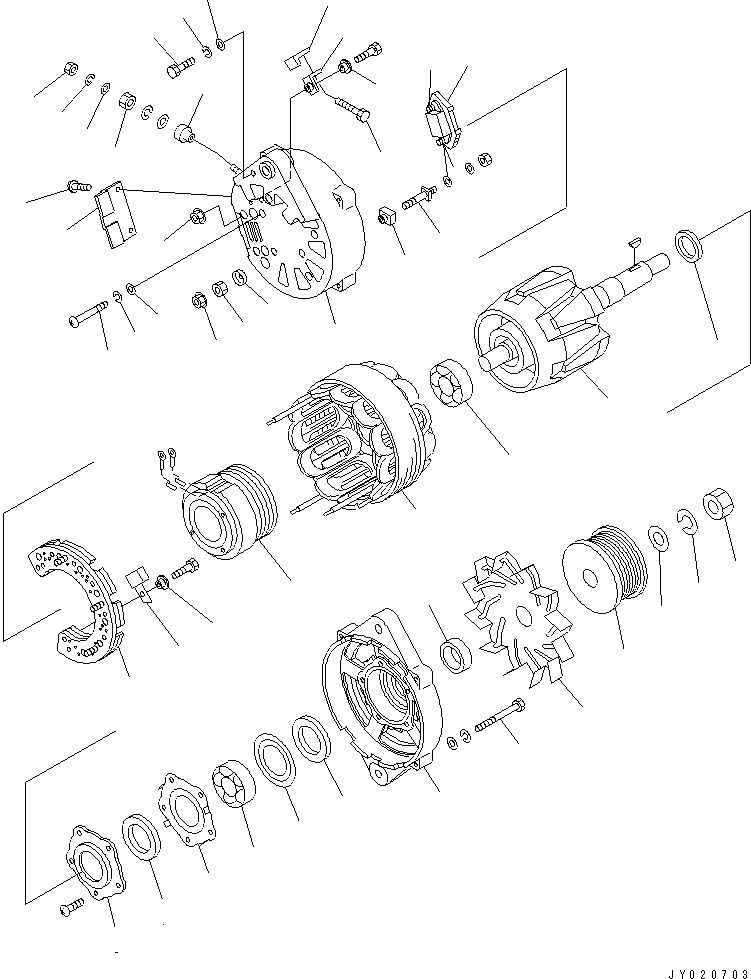 JY020703