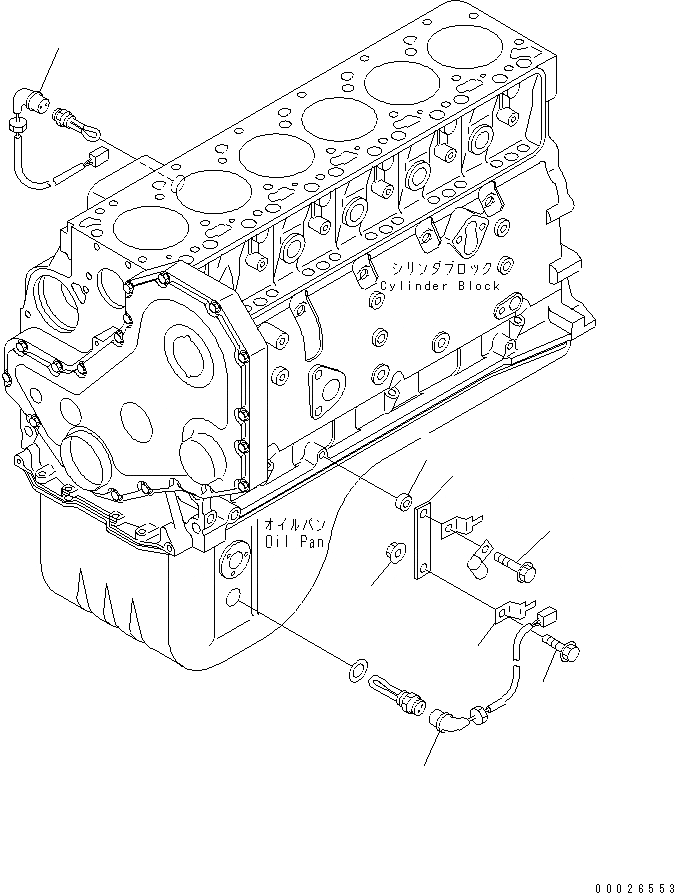 シリンダブロック
Cylinder Block

オイルパン
Oil Pan

00026553