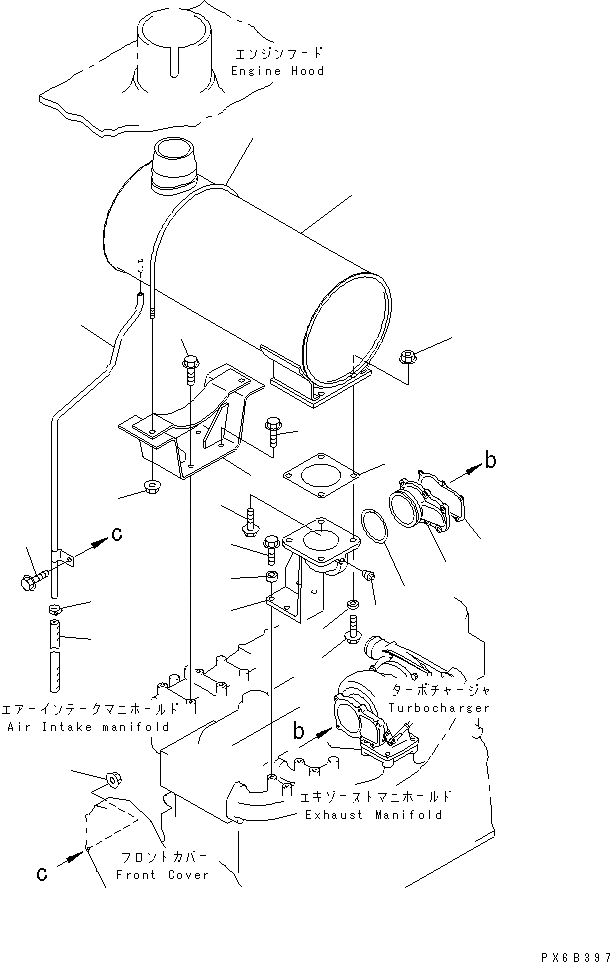 エンジンフード
Engine Hood

b

c

ターボチャージャ
Turbocharger

エアーインテークマニホールド
Air Intake manifold

b

エキゾーストマニホールド
Exhaust Manifold

c

フロントカバー
Front Cover

PX6B397