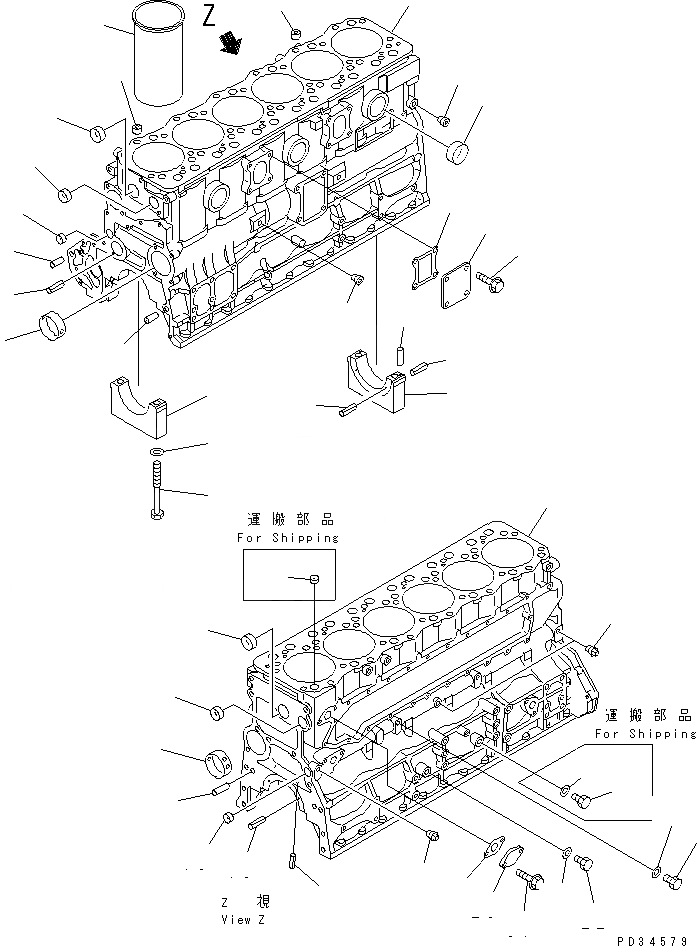 Z

運搬部品
For Shipping

運搬部品
For Shipping

Z 視
View Z

PD34579