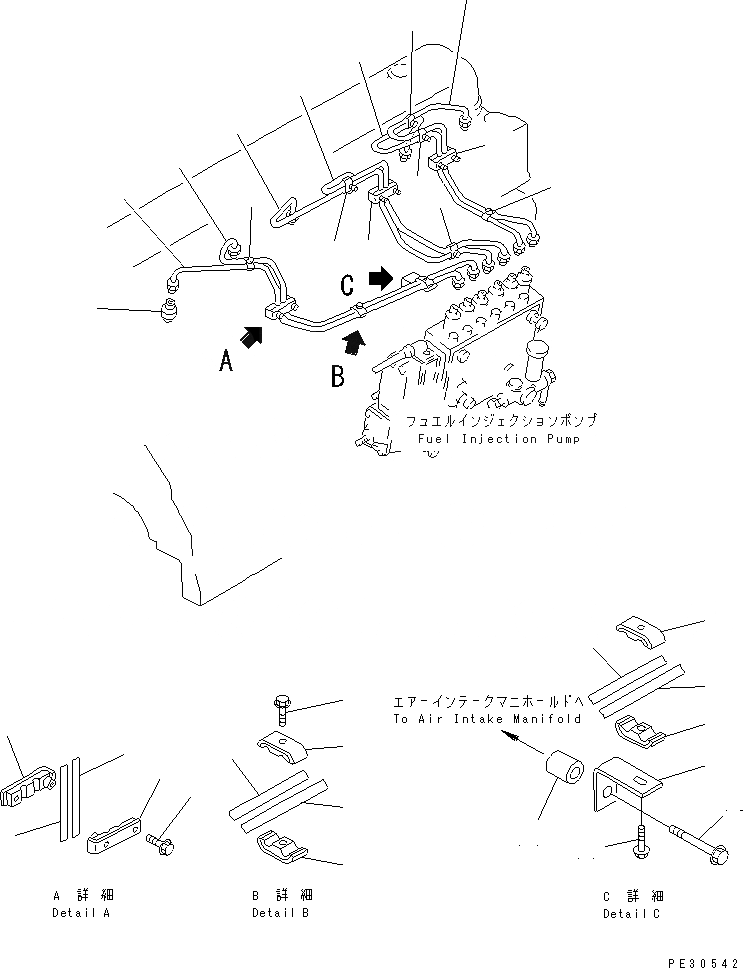 C
A
B
フュエルインジェクションポンプ
Fuel Injection Pump

エアーインテークマニホールドへ
To Air Intake Manifold

A 詳 細
Detail A

B 詳 細
Detail B

C 詳 細
Detail C

PE30542