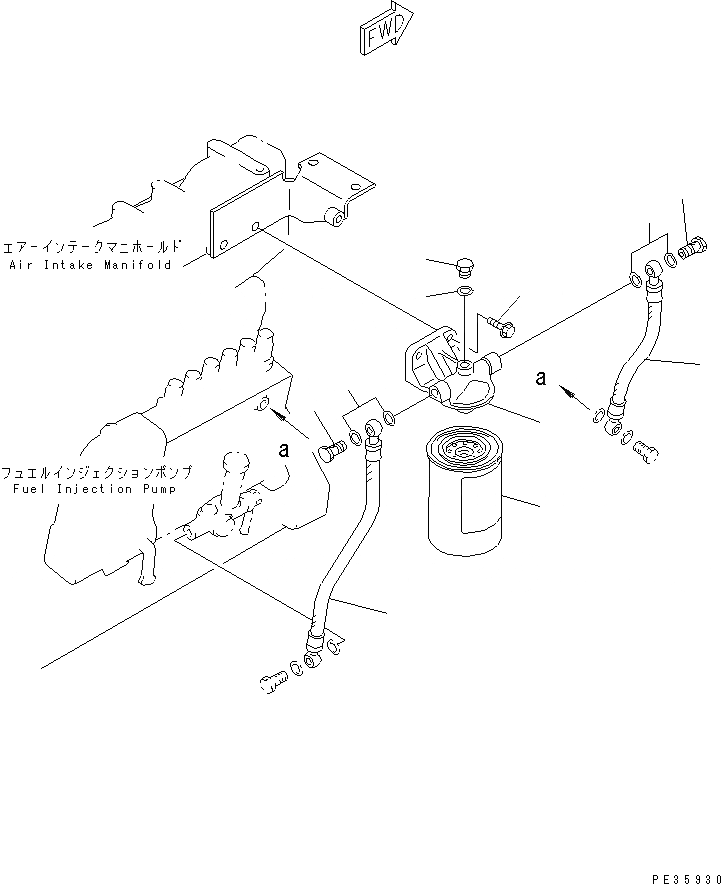 FWD

エアーインテークマニホールド
Air Intake Manifold

a

a

フュエルインジェクションポンプ
Fuel Injection Pump

PE35930