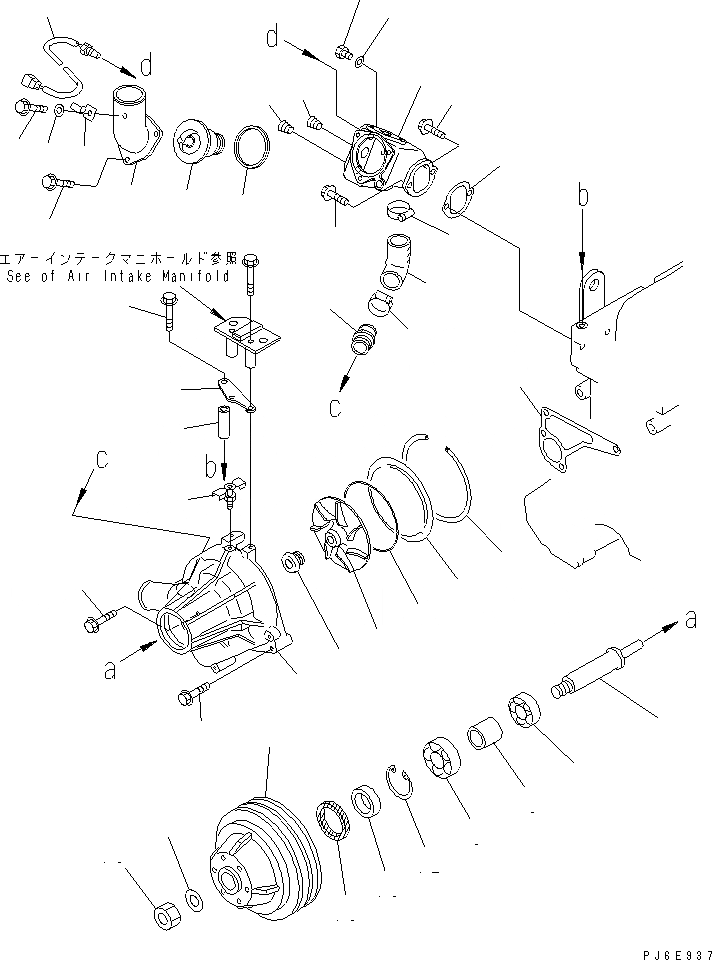 d

d

b

エアーインテークマニホールド参照
See of Air Intake Manifold

c

c

b

a

a

PJ6E937