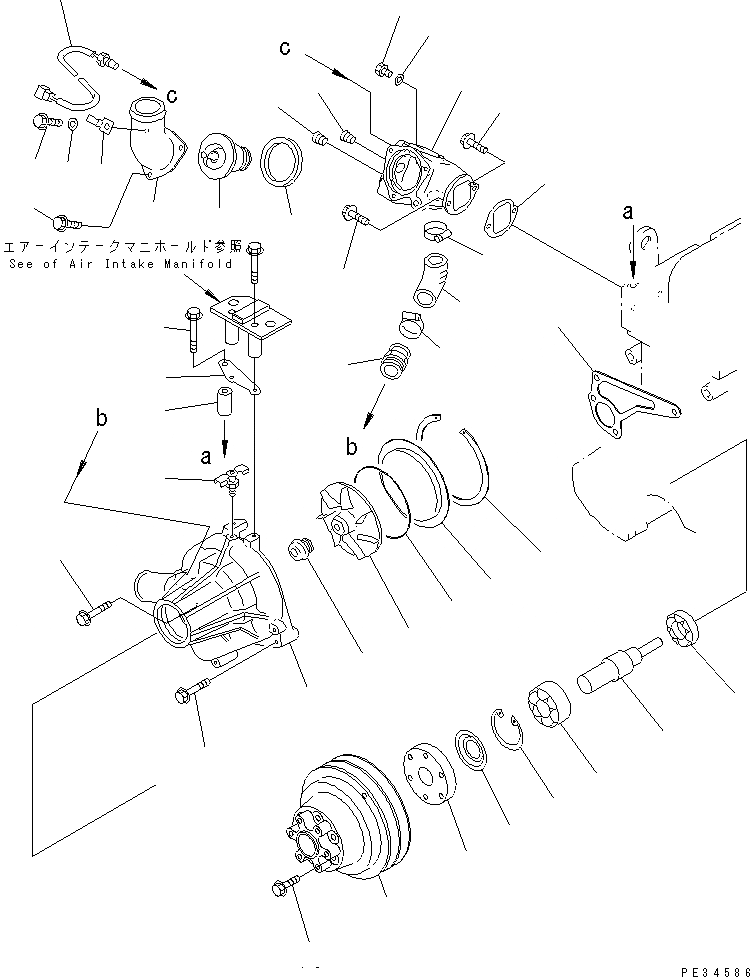 c

c

エアーインテークマニホールド参照
See of Air Intake Manifold

a

b

a

b

PE34586