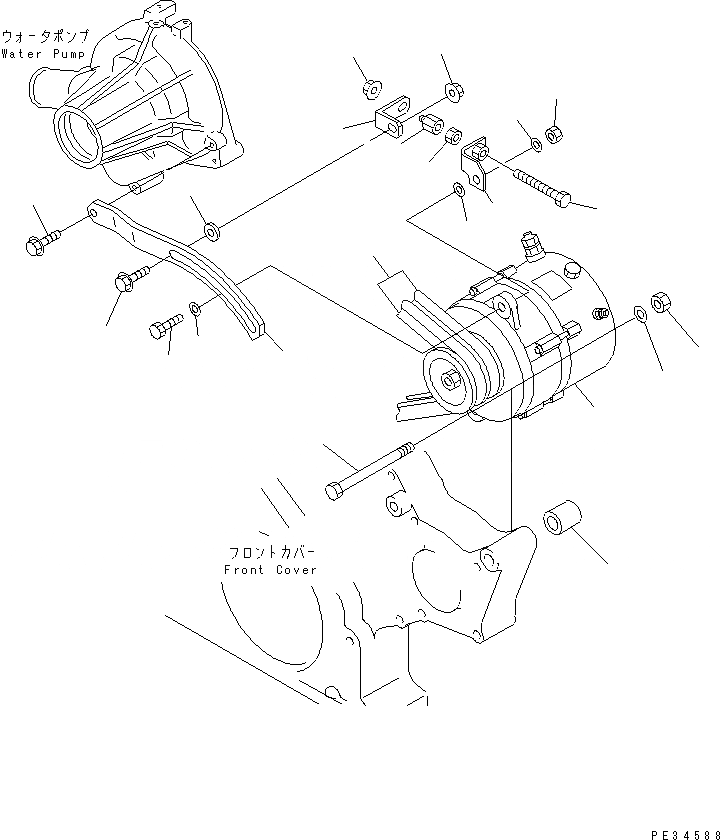 ウォータポンプ
Water Pump

フロントカバー
Front Cover

PE34588