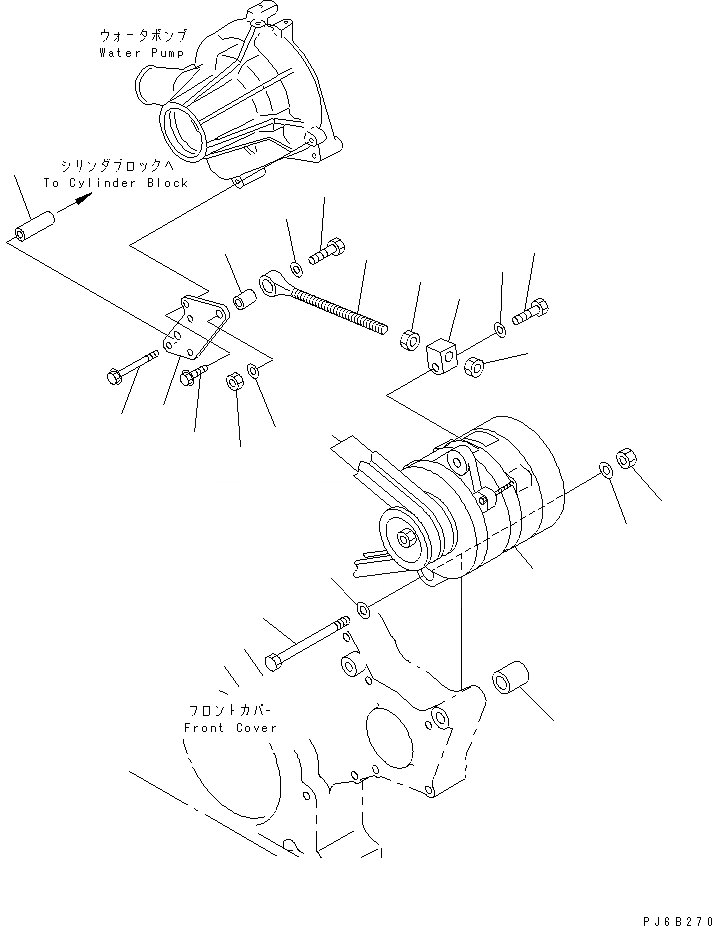 ウォータポンプ
Water Pump

シリンダブロックへ
To Cylinder Block

フロントカバー
Front Cover

PJ6B270