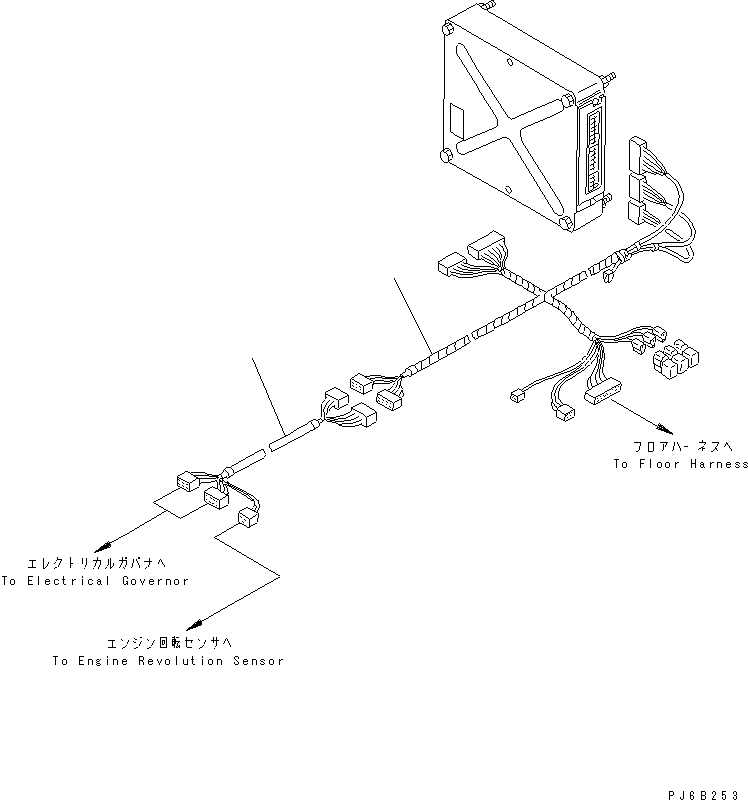 フロアハーネスへ
To Floor Harness

エレクトリカルガバナへ
To Electrical Governor

エンジン回転センサへ
To Engine Revolution Sensor

PJ6B253