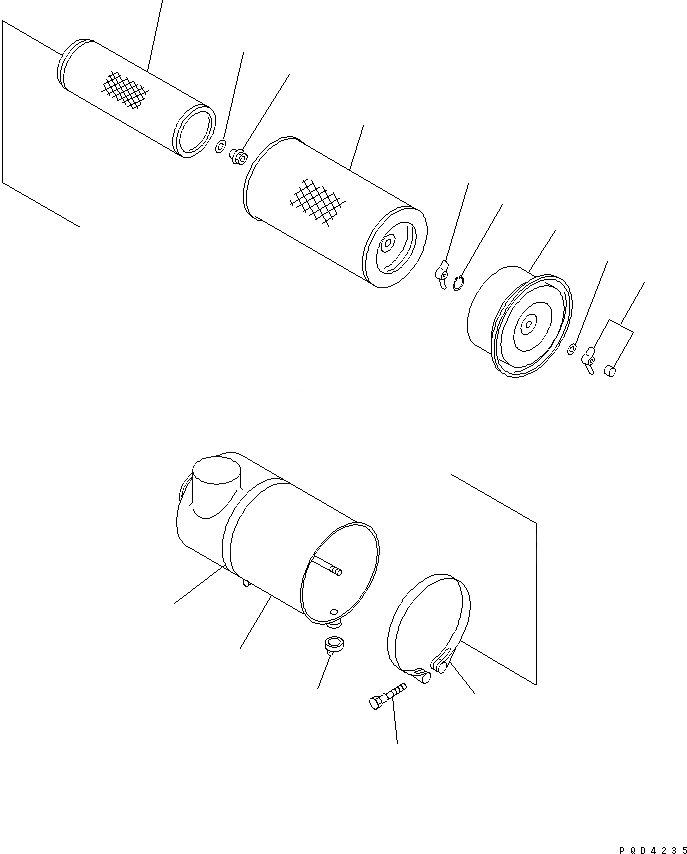 P0D4235