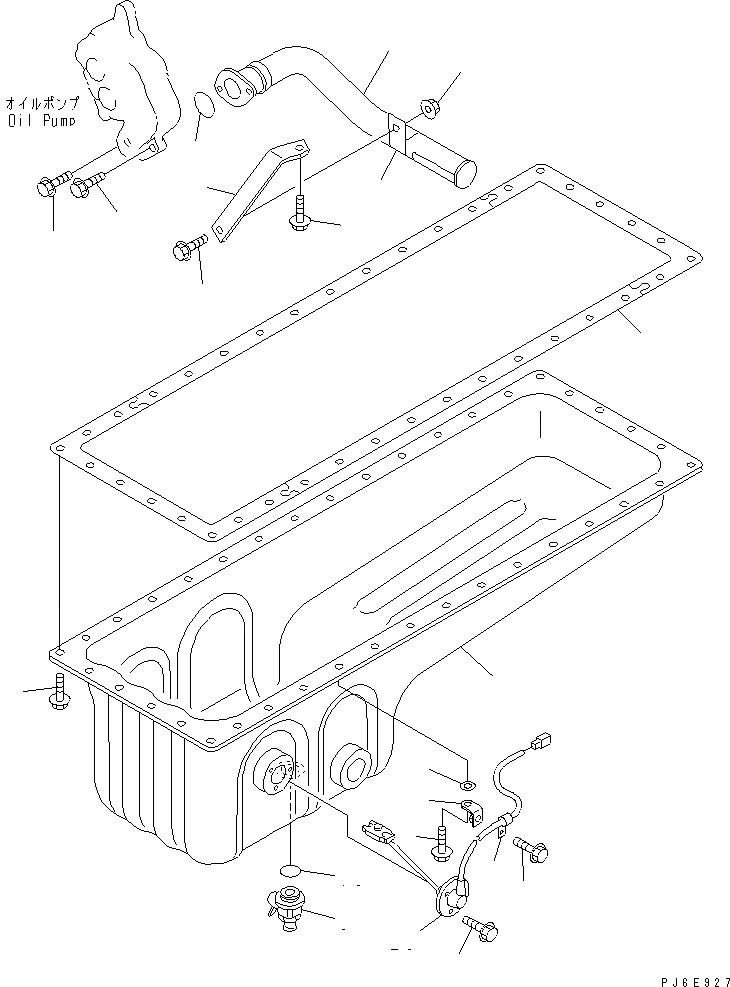 オイルポンプ
Oil Pump

PJ6E927