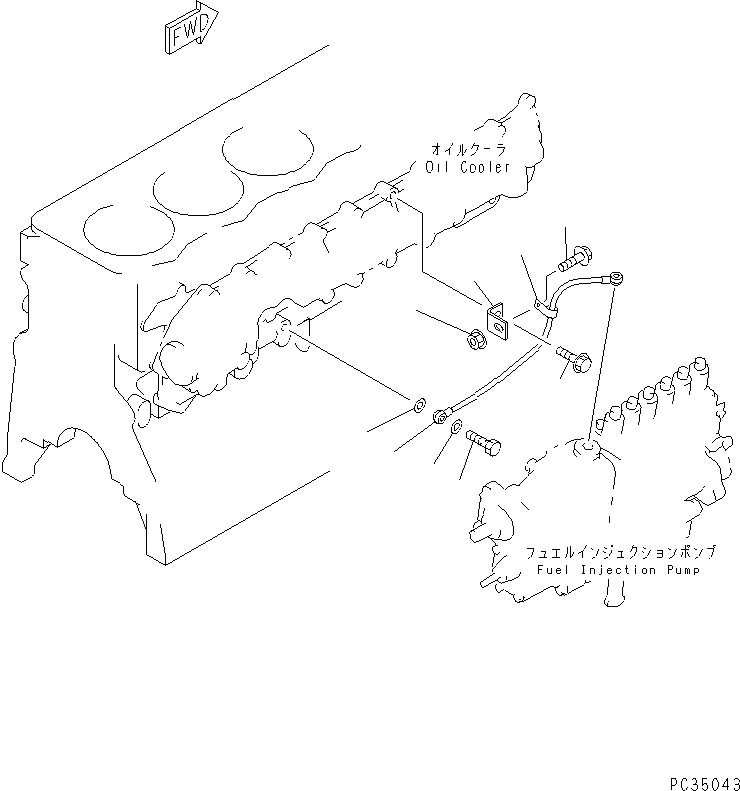 FWD

オイルクーラ
Oil Cooler

フュエルインジェクションポンプ
Fuel Injection Pump

PC35043