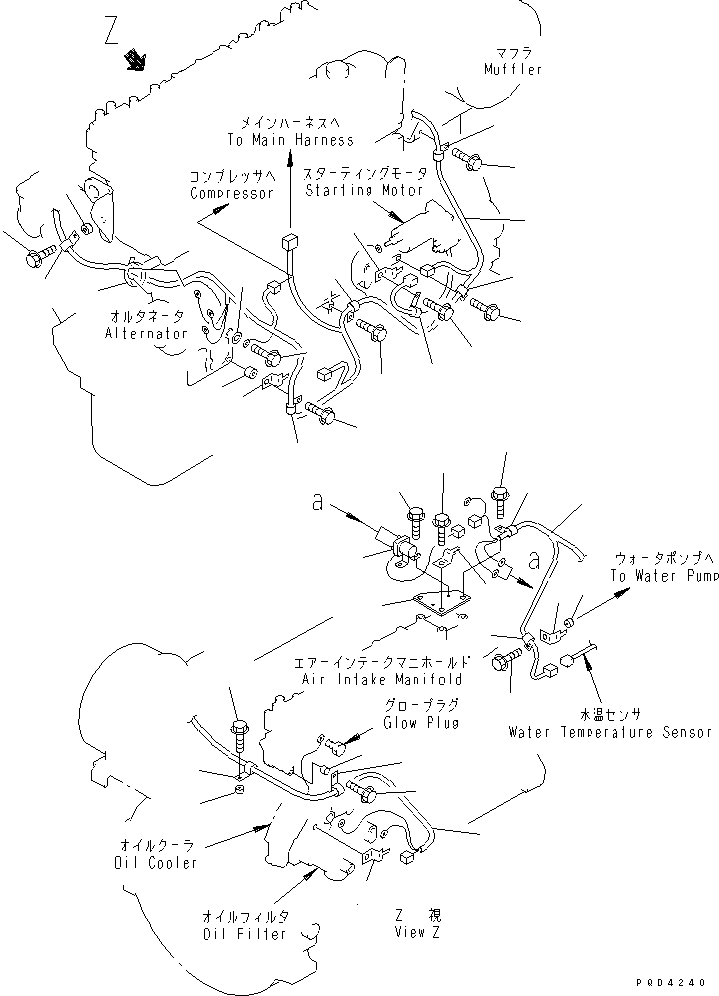 Z

マフラ
Muffler

メインハーネスへ
To Main Harness

コンプレッサへ
Compressor

スターティングモータ
Starting Motor

オルタネータ
Alternator

a

a

ウォータポンプへ
To Water Pump

エアーインテークマニホールド
Air Intake Manifold

グロープラグ
Glow Plug

水温センサ
Water Temperature Sensor

オイルクーラ
Oil Cooler

オイルフィルタ
Oil Filter

Z 視
View Z

PQD4240