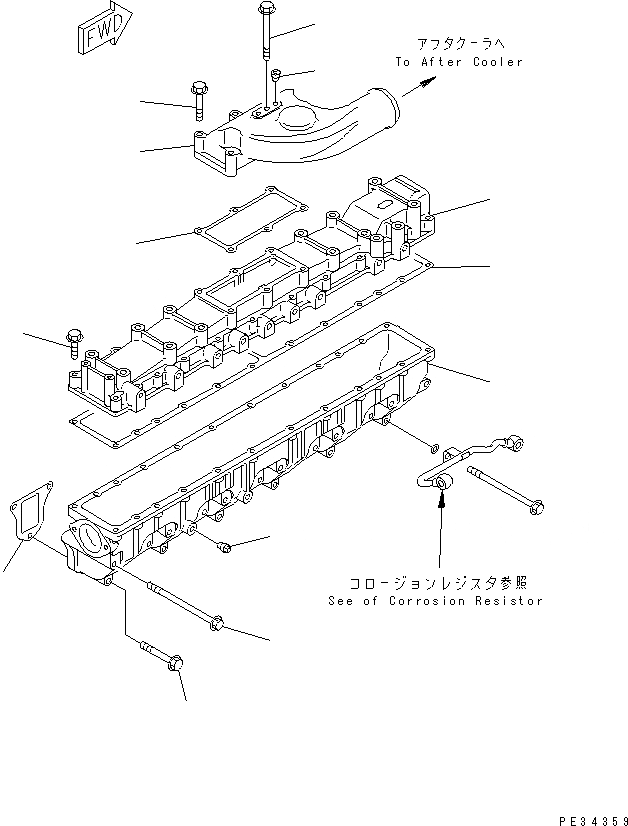 FWD

アフタクーラへ
To After Cooler

コロージョンレジスタ参照
See of Corrosion Resistor

PE34359