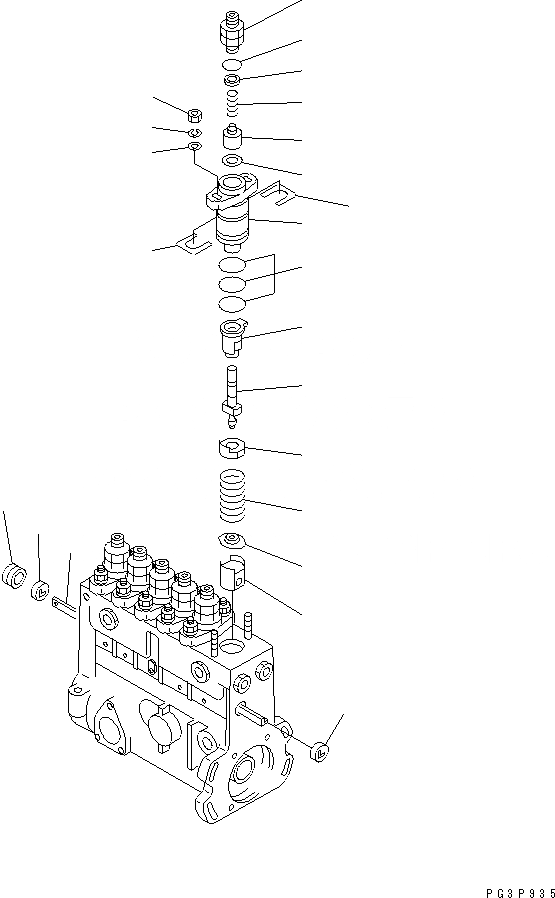 PG3P935