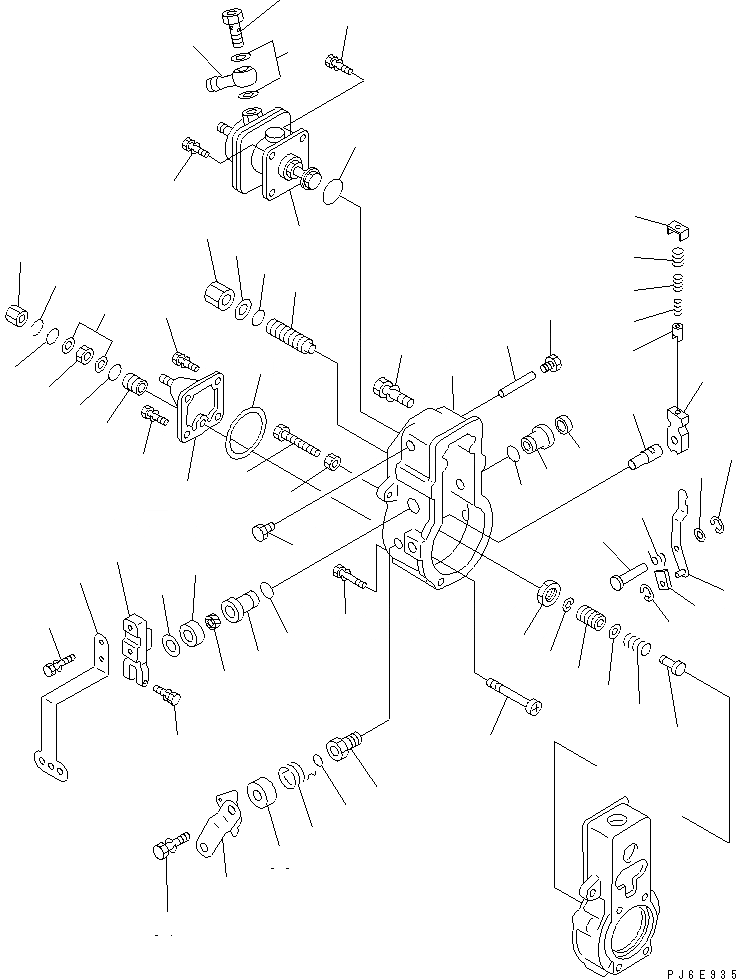 PJ6E935