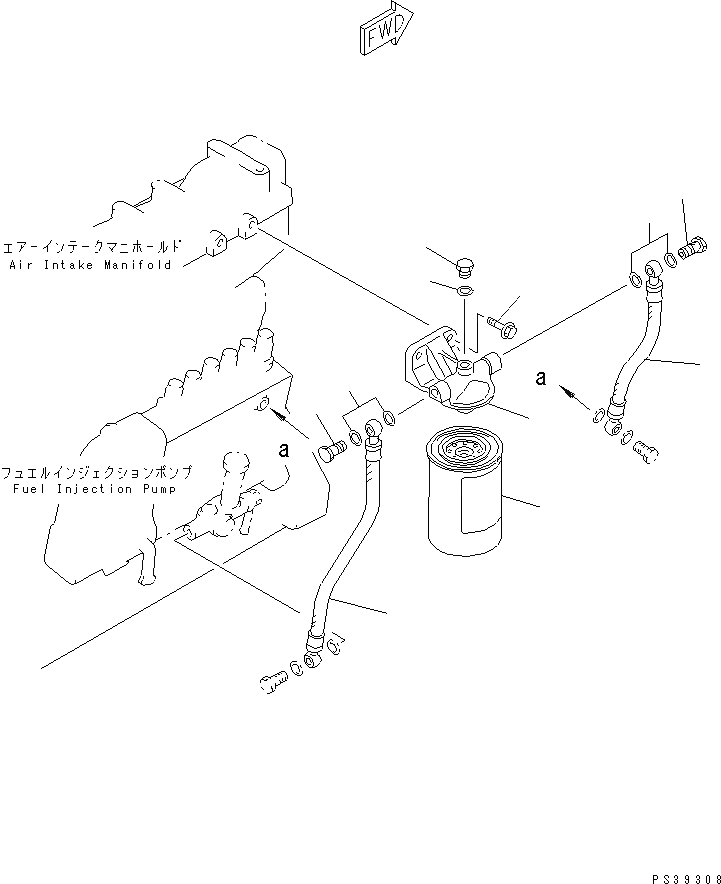 FWD

エアーインテークマニホールド
Air Intake Manifold

a

a

フュエルインジェクションポンプ
Fuel Injection Pump

PS39308