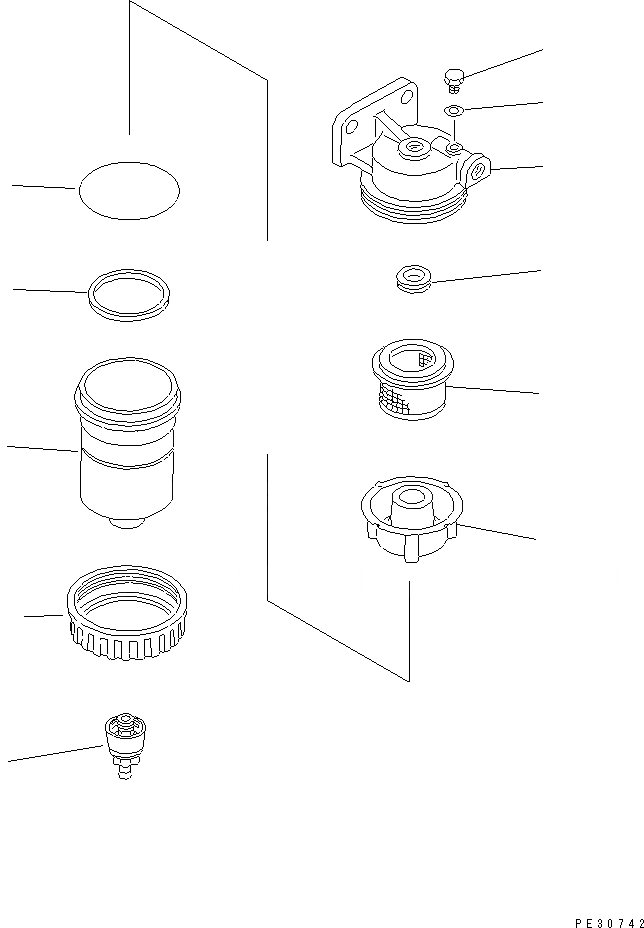 PE30742