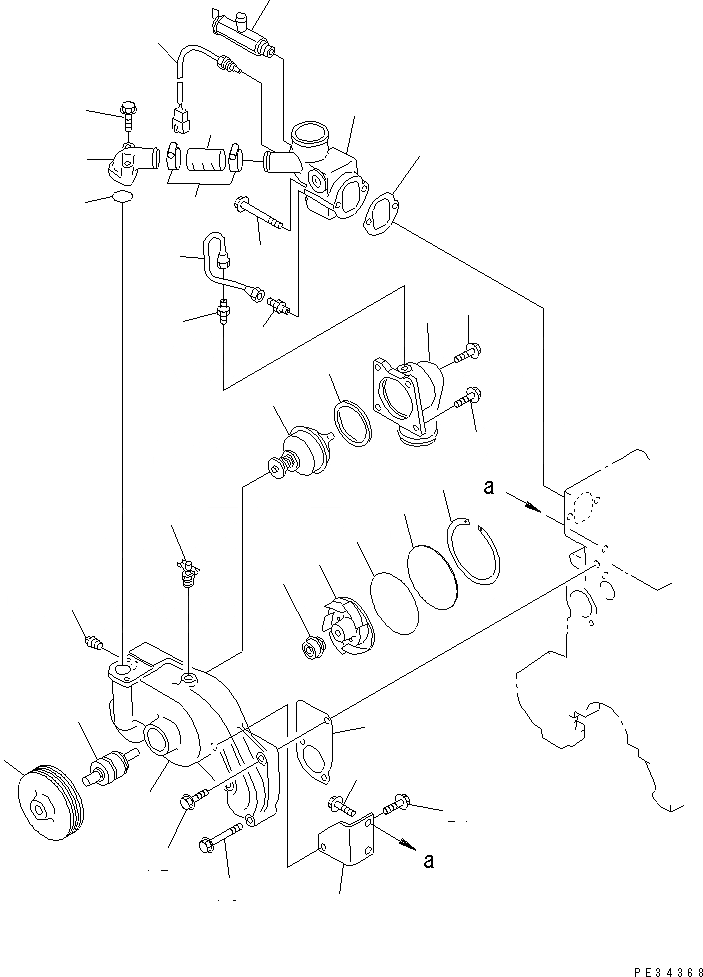 a

a

PE34368