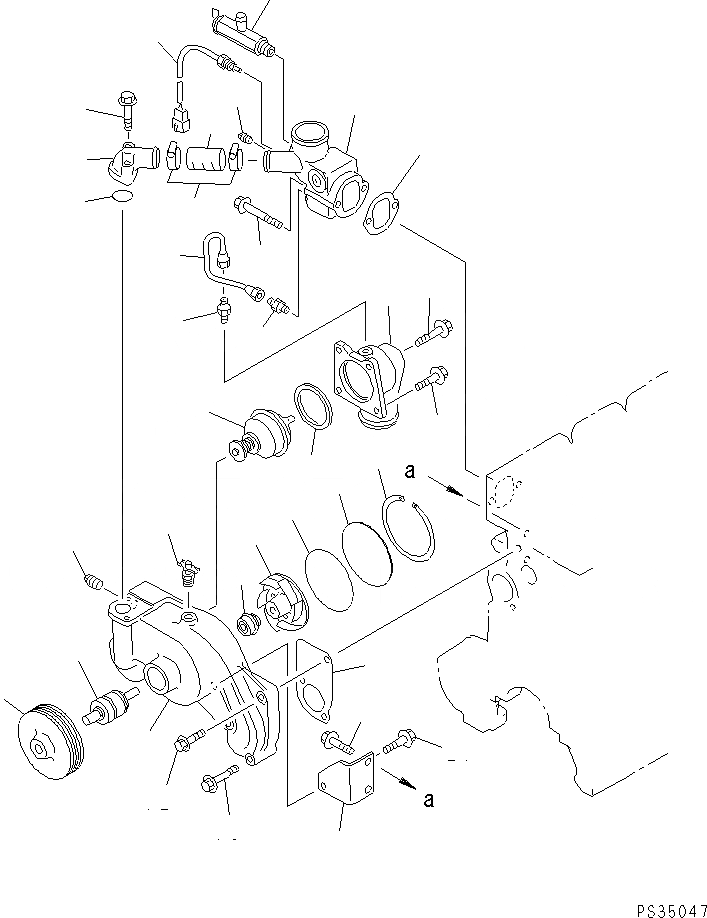 a

a

PS35047