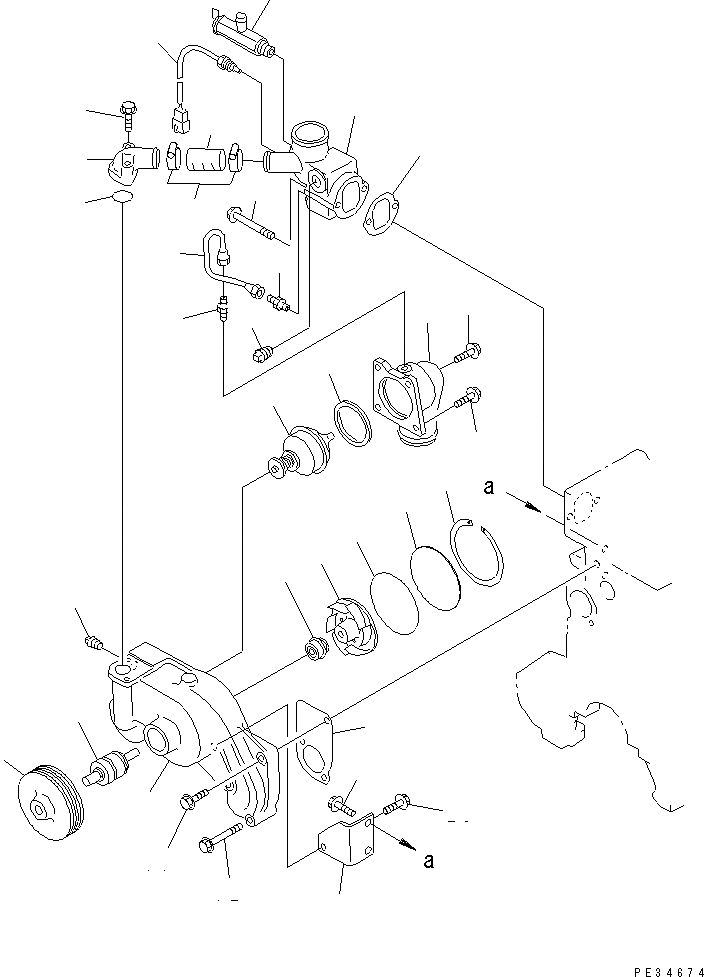 a

a

PE34674