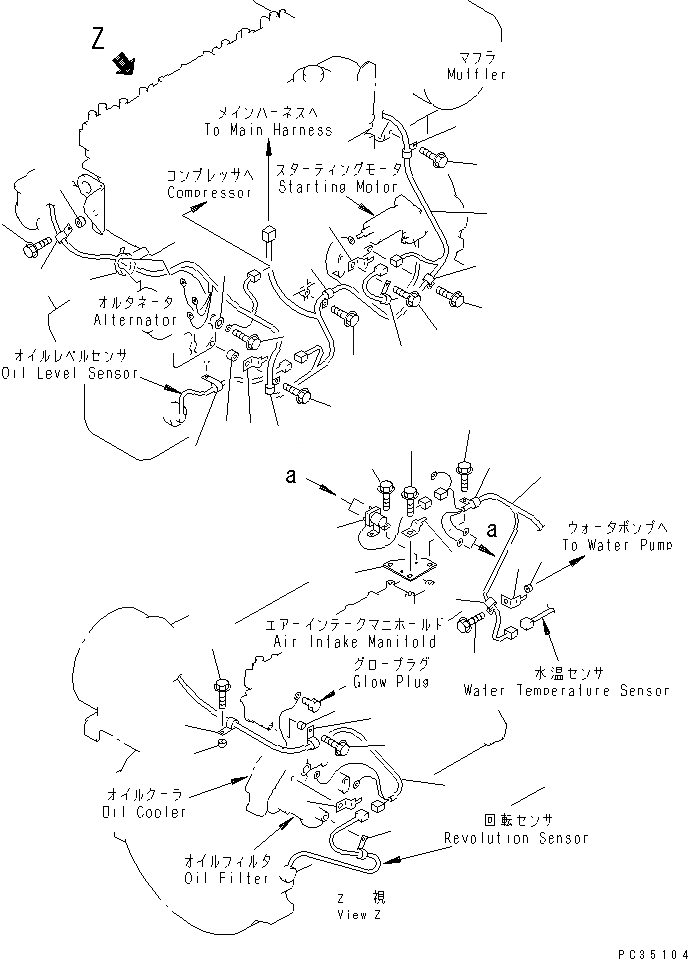 Z

マフラ
Muffler

メインハーネスへ
To Main Harness

コンプレッサへ
Compressor

スターティングモータ
Starting Motor

オルタネータ
Alternator

オイルレベルセンサ
Oil Level Sensor

a

a

ウォータポンプへ
To Water Pump

エアーインテークマニホールド
Air Intake Manifold

グロープラグ
Glow Plug

水温センサ
Water Temperature Sensor

オイルクーラ
Oil Cooler

回転センサ
Revolution Sensor

オイルフィルタ
Oil Filter

Z 視
View Z

PC35104