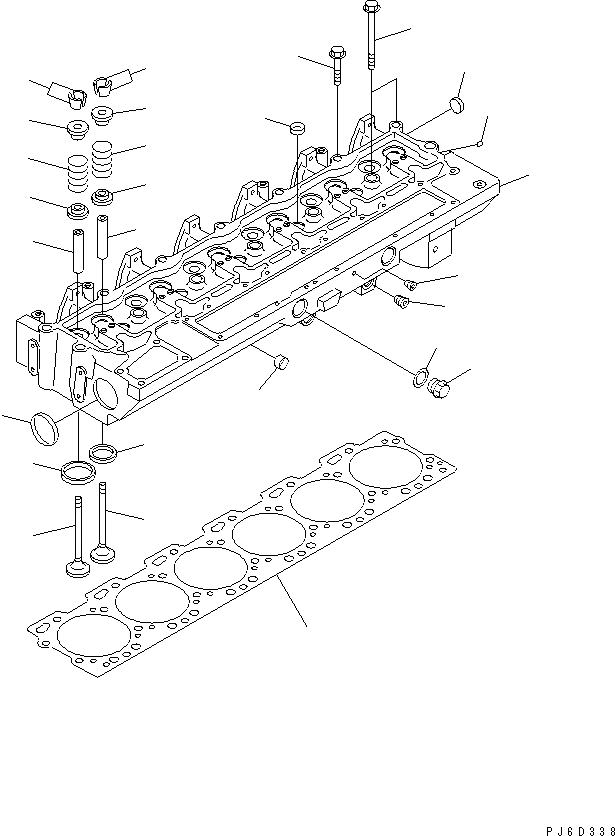 PJ6D338