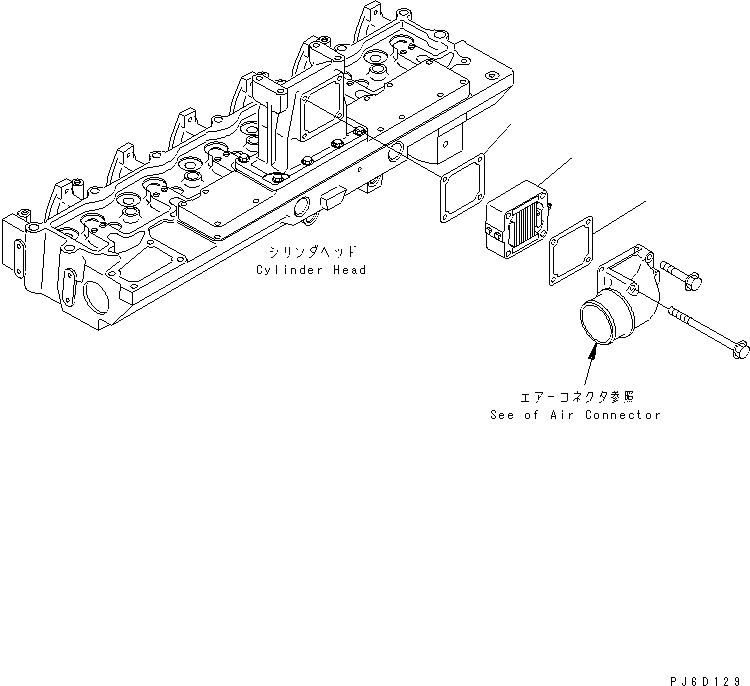 シリンダヘッド
Cylinder Head

エアーコネクタ参照
See of Air Connector

PJ6D129