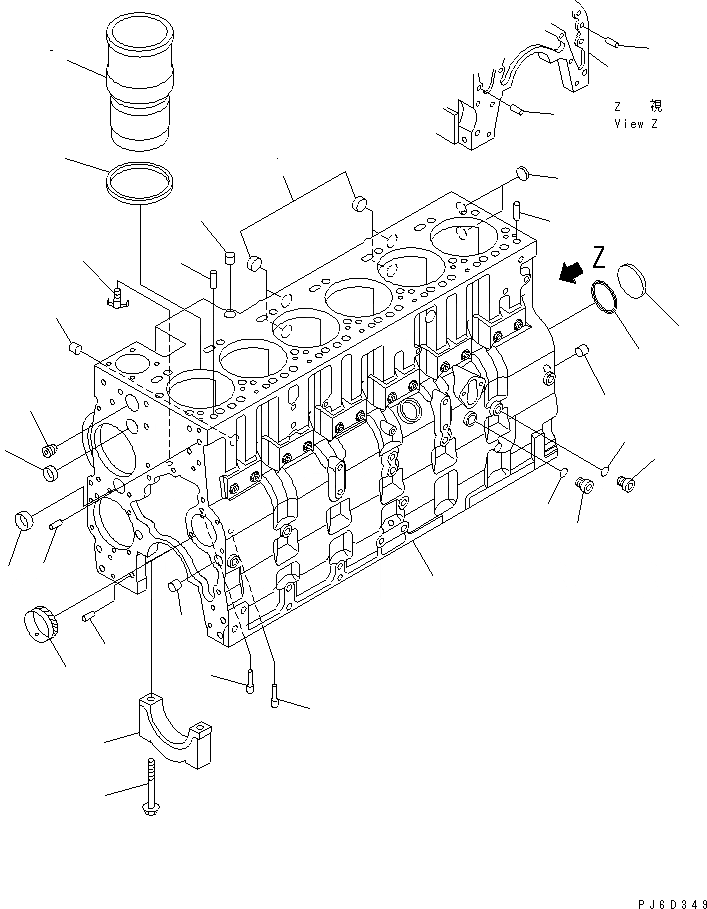 Z 視
View Z

Z

PJ6D349