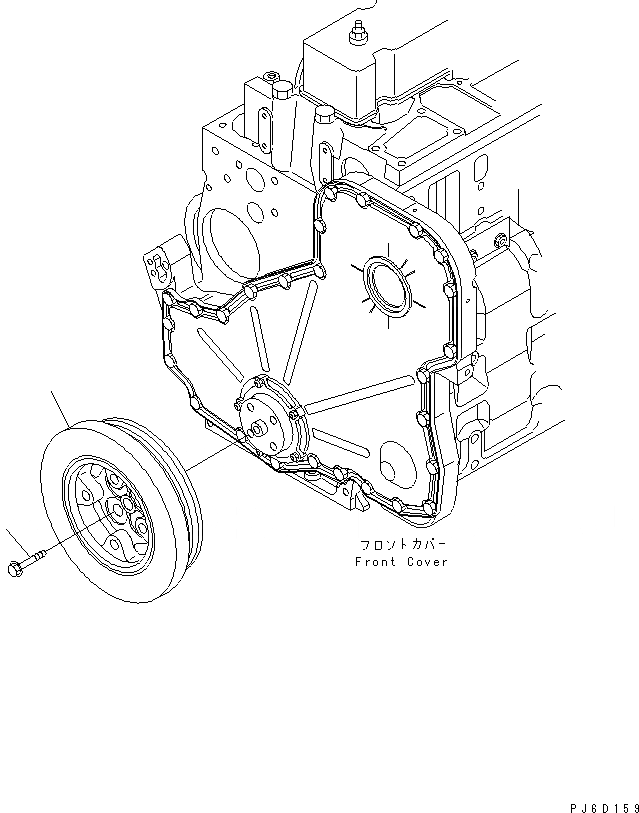 フロントカバー
Front Cover

PJ6D159