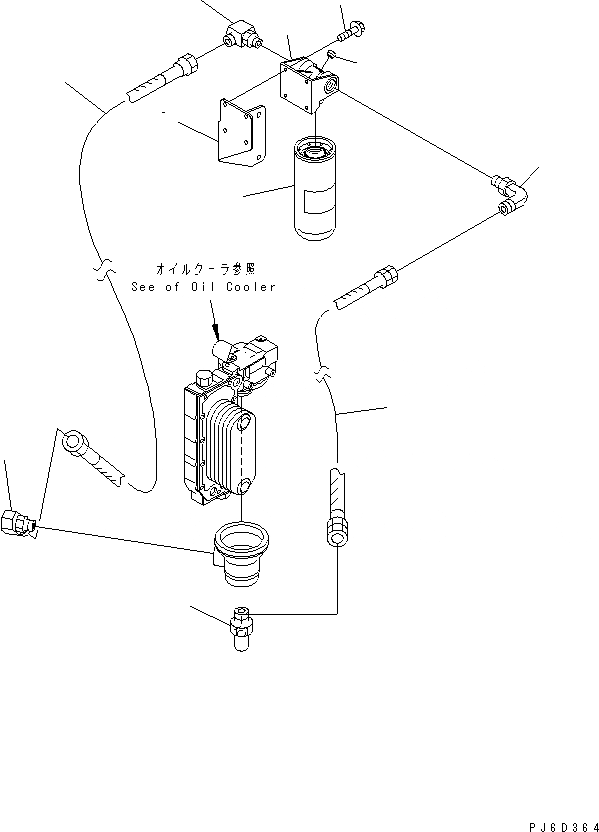 オイルクーラ参照
See of Oil Cooler

PJ6D364