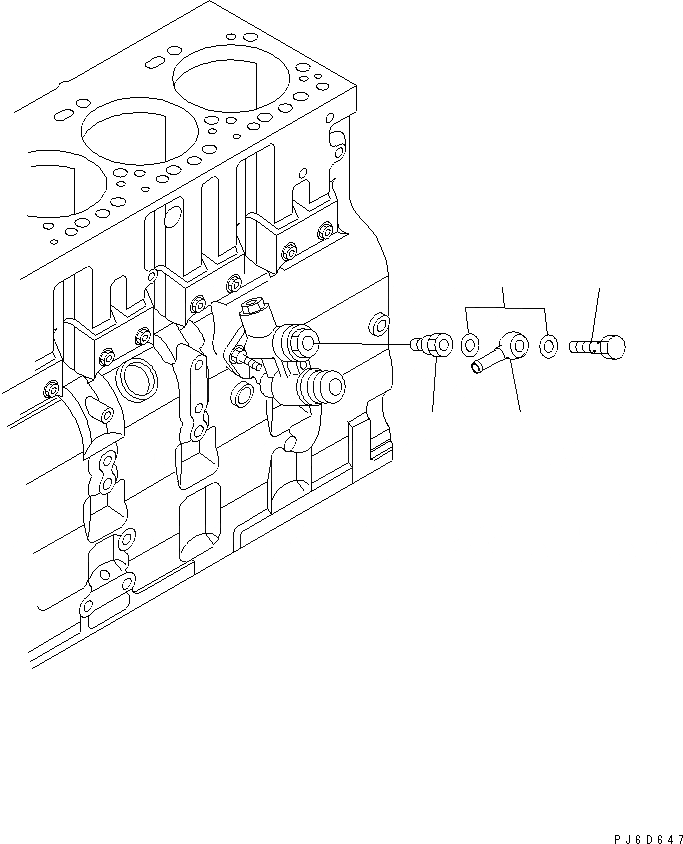 PJ6D647