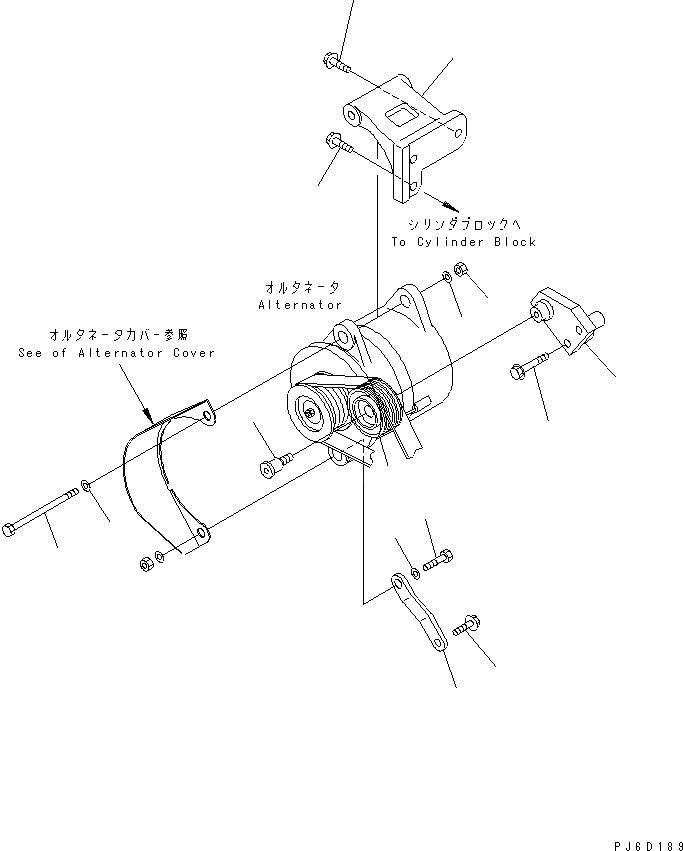 シリンダブロックへ
To Cylinder Block

オルタネータ
Alternator

オルタネータカバー参照
See of Alternator Cover

PJ6D189