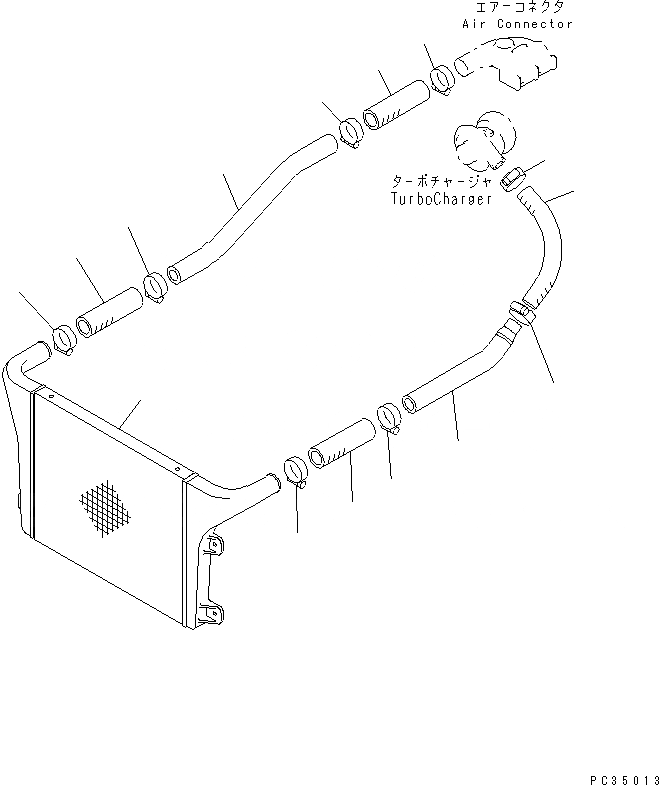 エアーコネクタ
Air Connector

ターボチャージャ
TurboCharger

PC35013