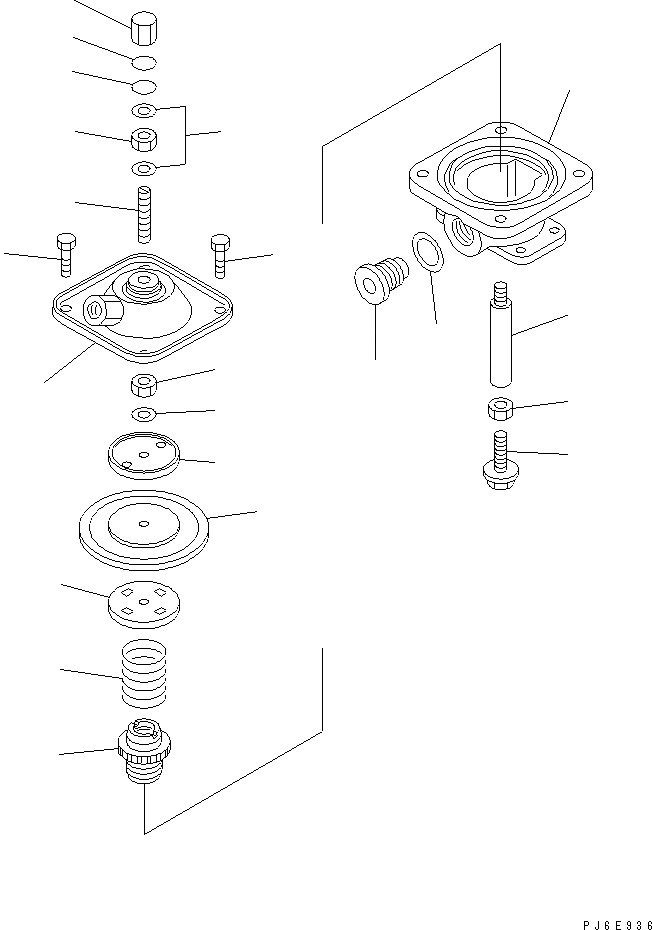 PJ6E936