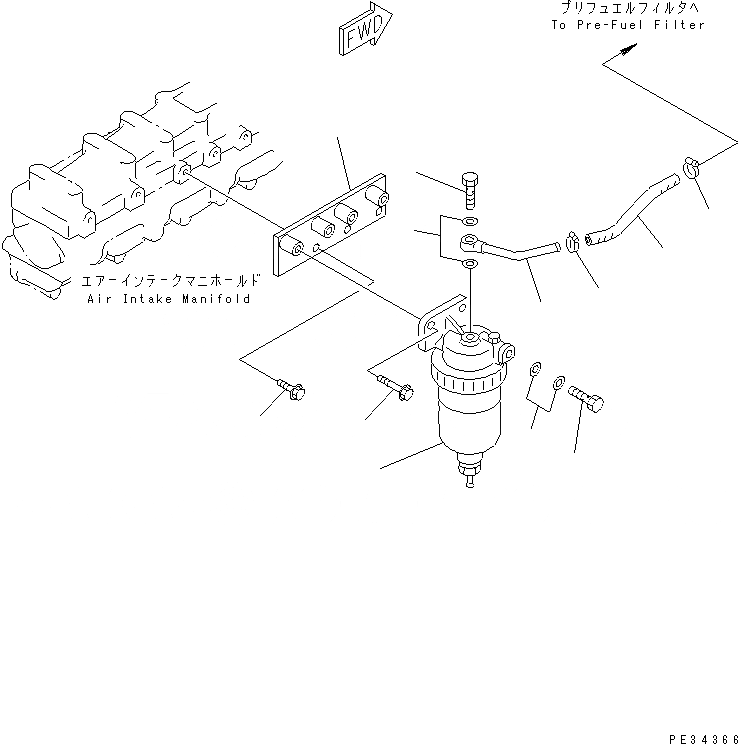 FWD

プリフュエルフィルタへ
To Pre-Fuel Filter

エアーインテークマニホールド
Air Intake Manifold

PE34366