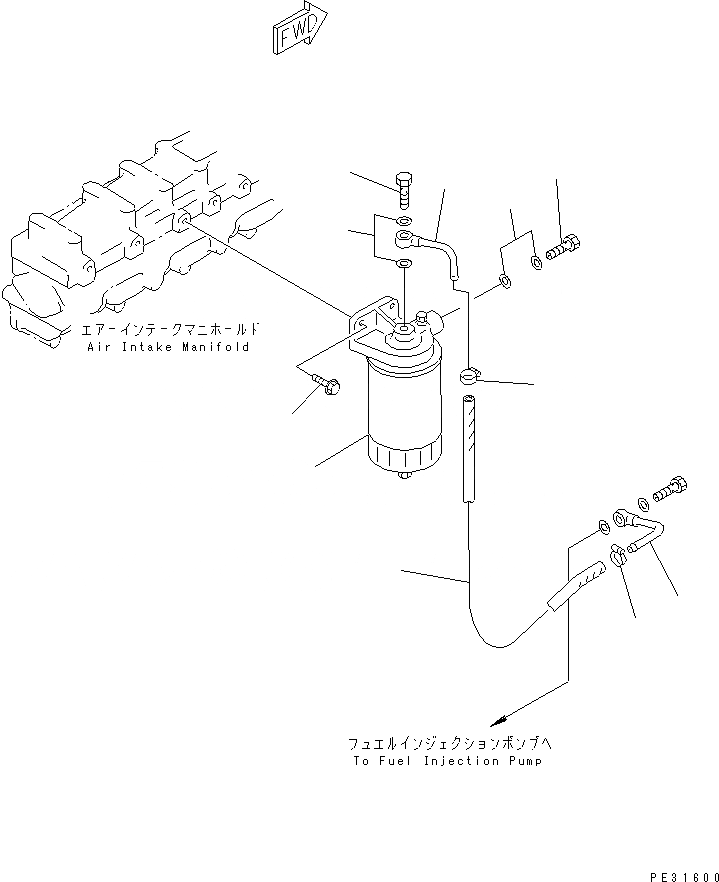 FWD

エアーインテークマニホールド
Air Intake Manifold

フュエルインジェクションポンプへ
To Fuel Injection Pump

PE31600