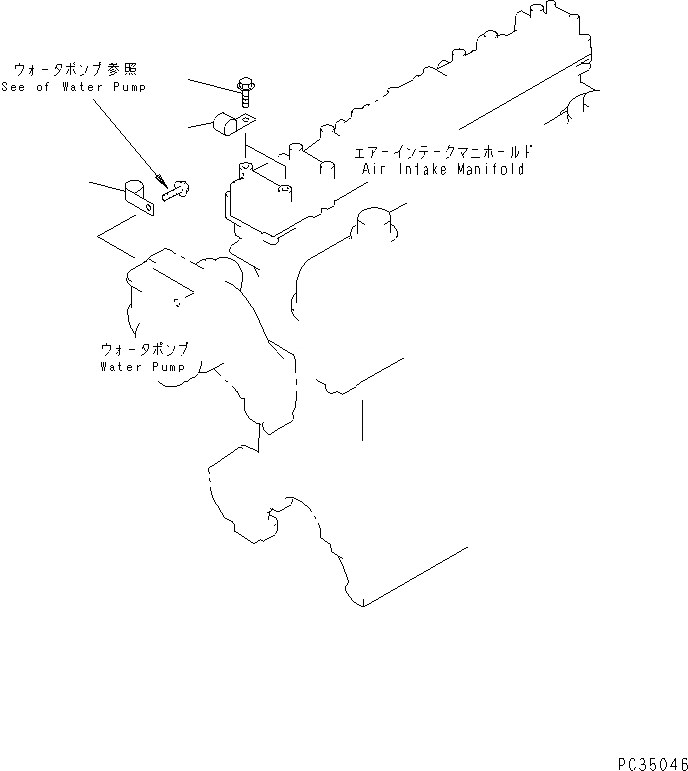 ウォータポンプ参照
See of Water Pump

エアーインテークマニホールド
Air Intake Manifold

ウォータポンプ
Water Pump

PC35046