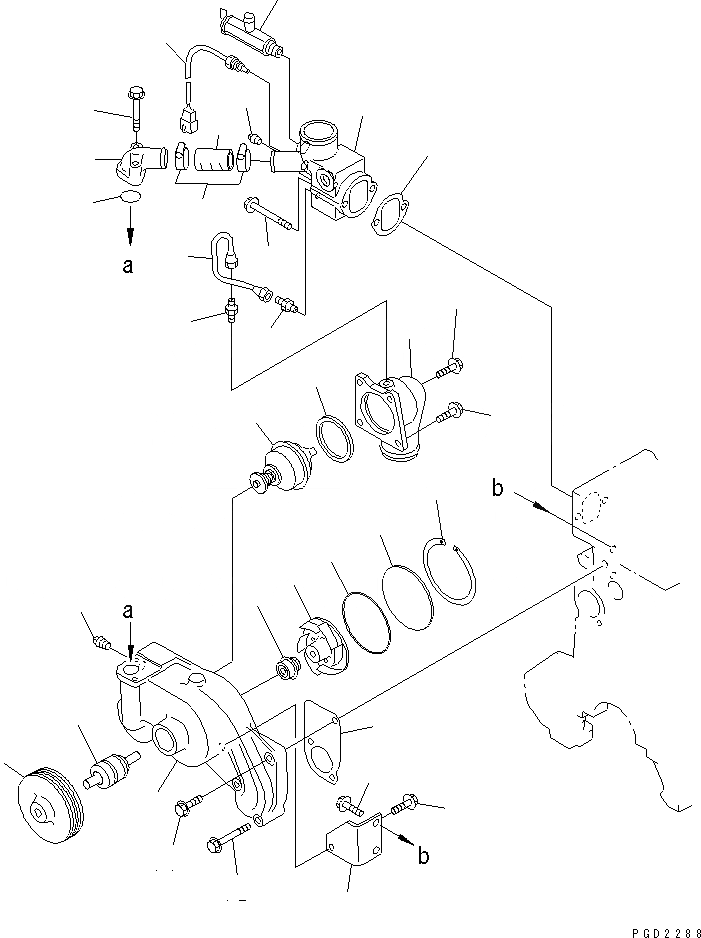 a

b

a

b

PGD2288