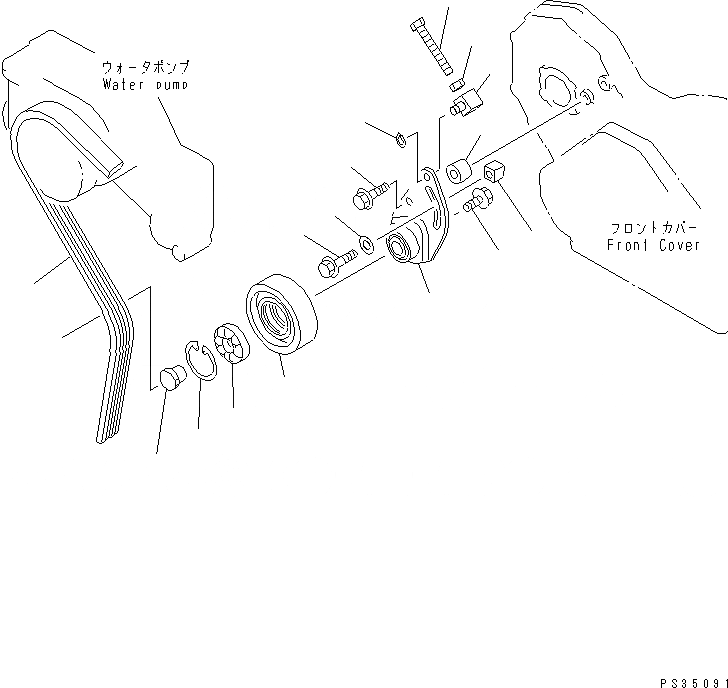 ウォータポンプ
Water pump

フロントカバー
Front Cover

PS35091