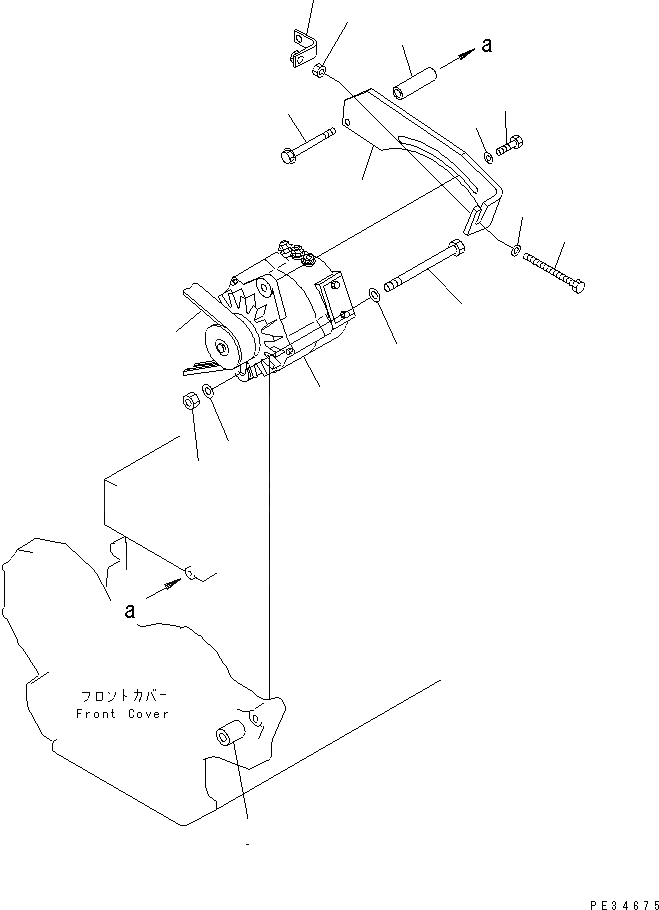 a

a

フロントカバー
Front Cover

PE34675